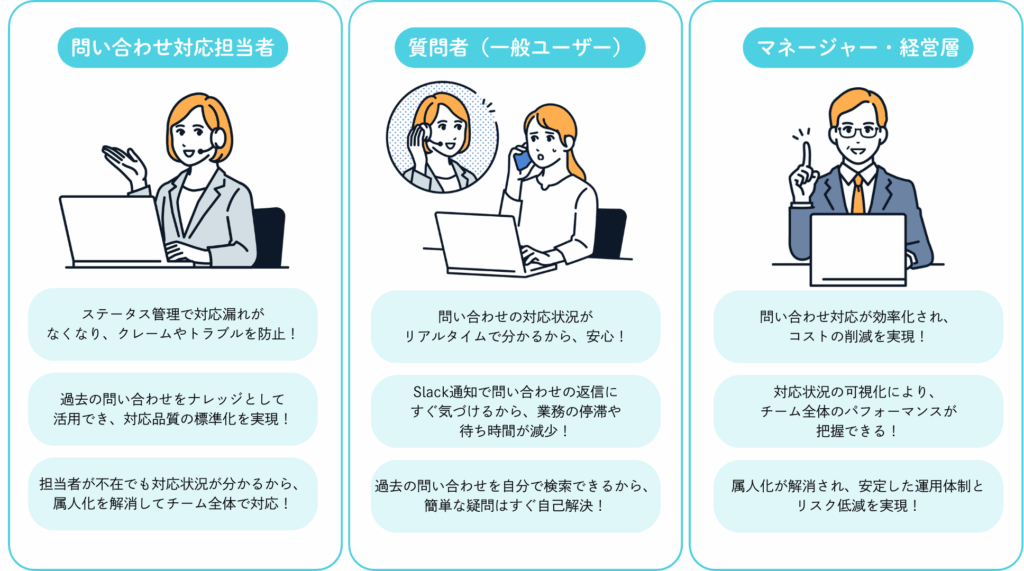 問い合わせ対応担当者

ステータス管理で対応漏れがなくなり、クレームやトラブルを防止！

過去の問い合わせをナレッジとして活用でき、対応品質の標準化を実現！

担当者が不在でも対応状況が分かるから、属人化を解消してチーム全体で対応！

質問者（一般ユーザー）

問い合わせの対応状況がリアルタイムで分かるから、安心！

Slack通知で問い合わせの返信にすぐ気づけるから、業務の停滞や待ち時間が減少！

過去の問い合わせを自分で検索できるから、簡単な疑問はすぐ自己解決！

マネージャー・経営層

問い合わせ対応が効率化され、コストの削減を実現！

対応状況の可視化により、チーム全体のパフォーマンスが把握できる！

属人化が解消され、安定した運用体制とリスク低減を実現！