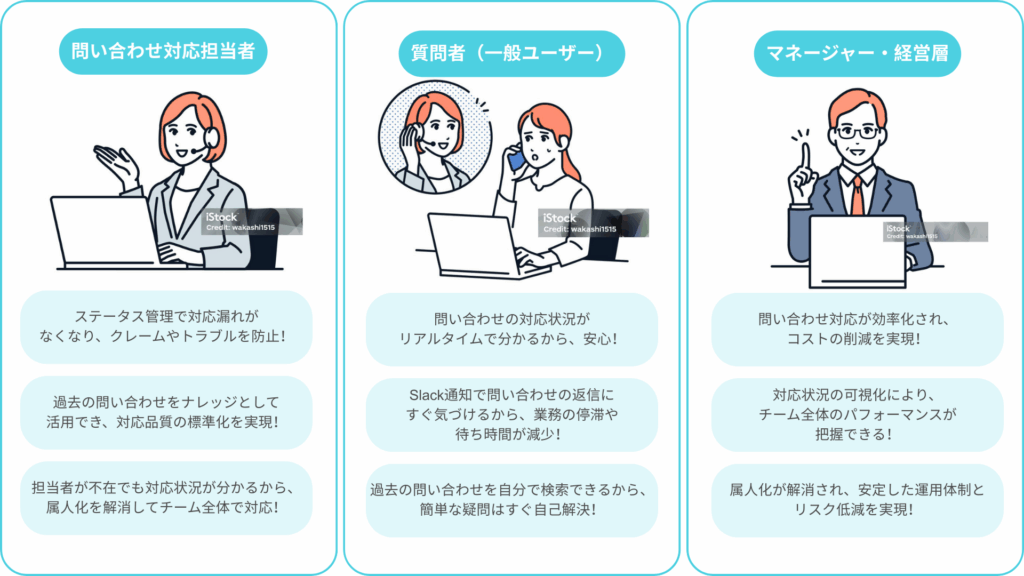 問い合わせ対応担当者

iStock
Credit: wakashi1515

ステータス管理で対応漏れがなくなり、クレームやトラブルを防止！

過去の問い合わせをナレッジとして活用でき、対応品質の標準化を実現！

担当者が不在でも対応状況が分かるから、属人化を解消してチーム全体で対応！

質問者（一般ユーザー）

iStock
Credit: wakashi1515

問い合わせの対応状況がリアルタイムで分かるから、安心！

Slack通知で問い合わせの返信にすぐ気づけるから、業務の停滞や待ち時間が減少！

過去の問い合わせを自分で検索できるから、簡単な疑問はすぐ自己解決！

マネージャー・経営層

iStock
Credit: wakashi1515

問い合わせ対応が効率化され、コストの削減を実現！

対応状況の可視化により、チーム全体のパフォーマンスが把握できる！

属人化が解消され、安定した運用体制とリスク低減を実現！